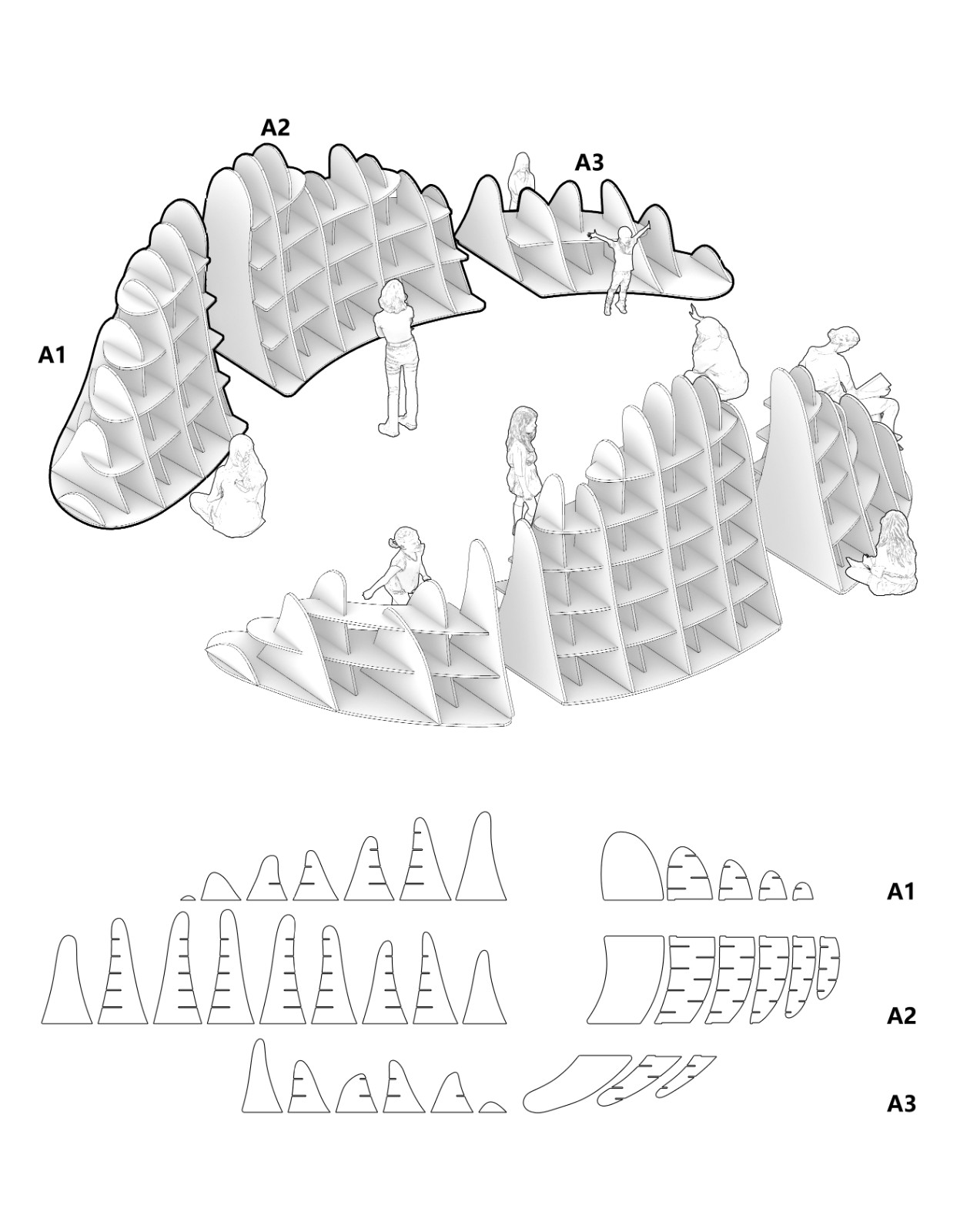 A2
A3
A1
A1
A2
A3