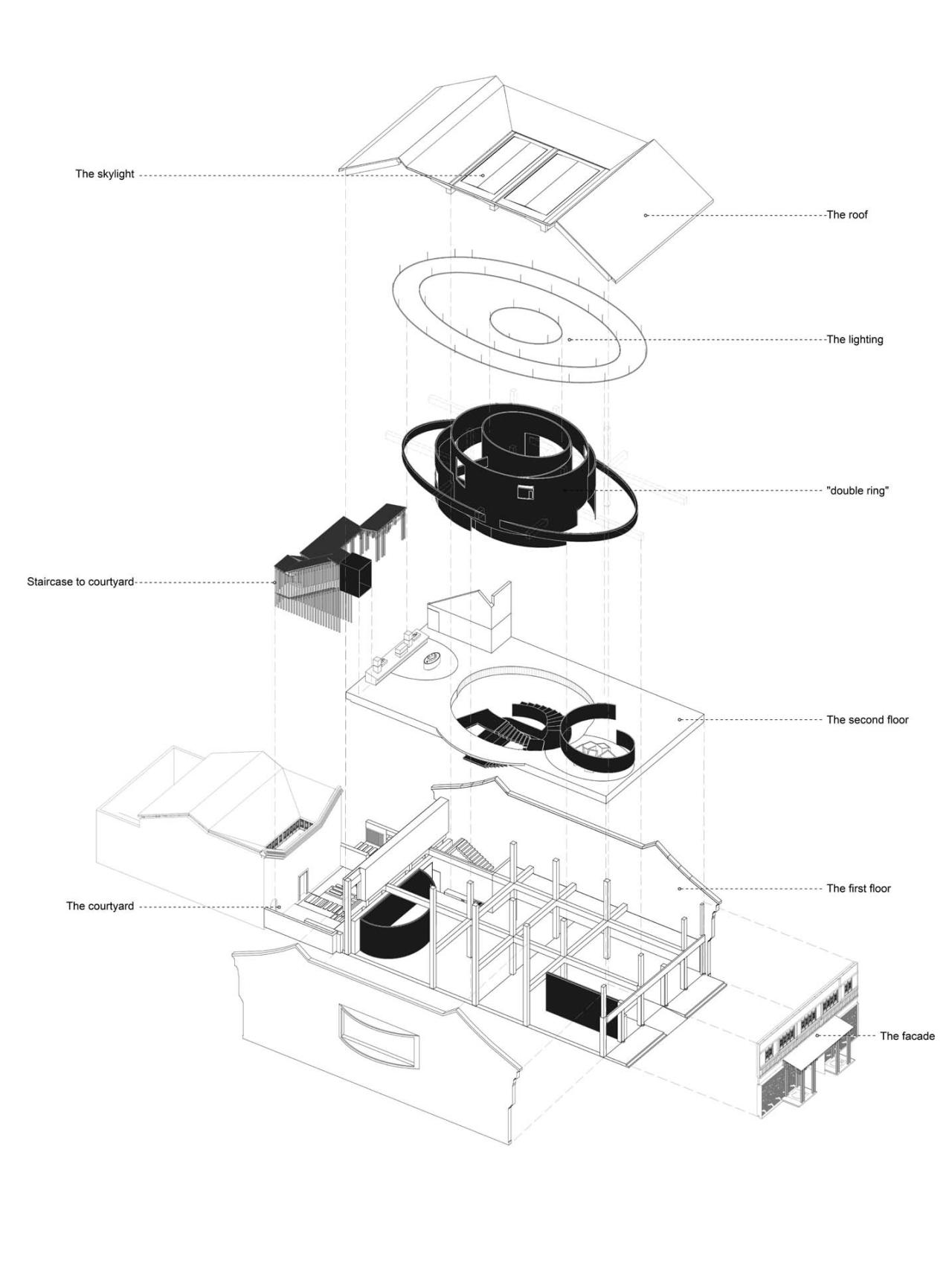 The skylight

The roof

The lighting

"double ring"

Staircase to courtyard

The second floor

The first floor

The courtyard

The facade