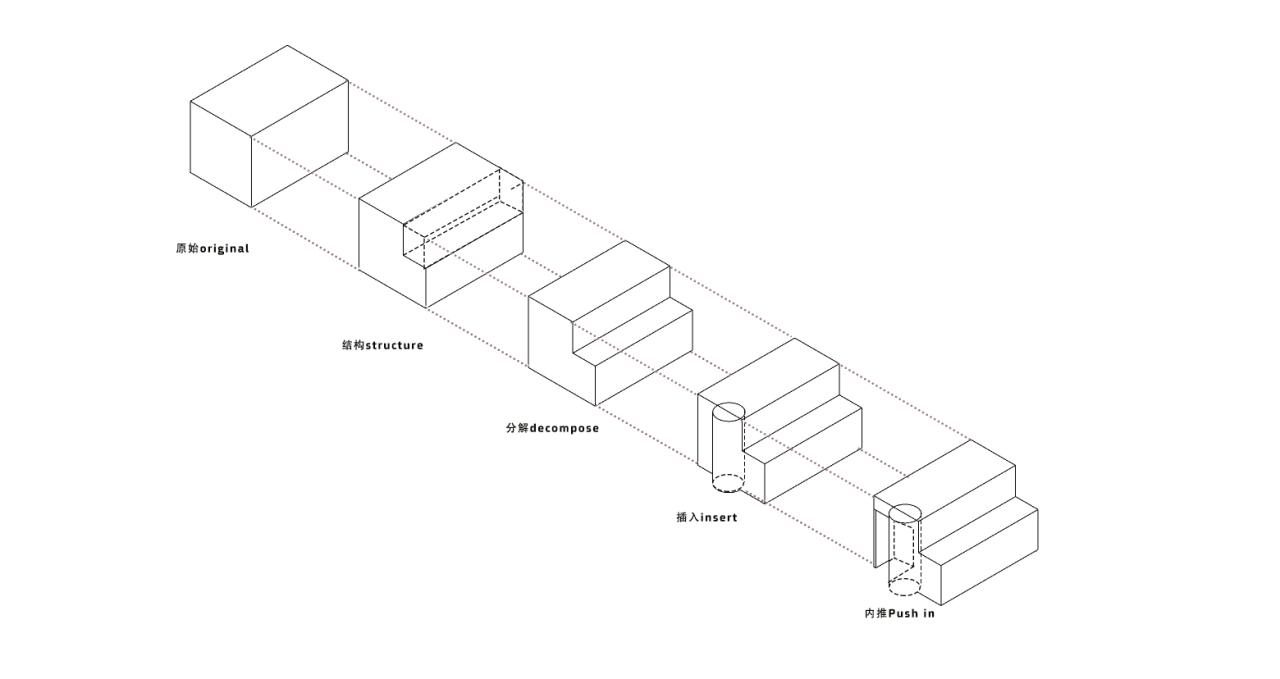 原始original

结构structure

分解decompose

插入insert

内推Push in