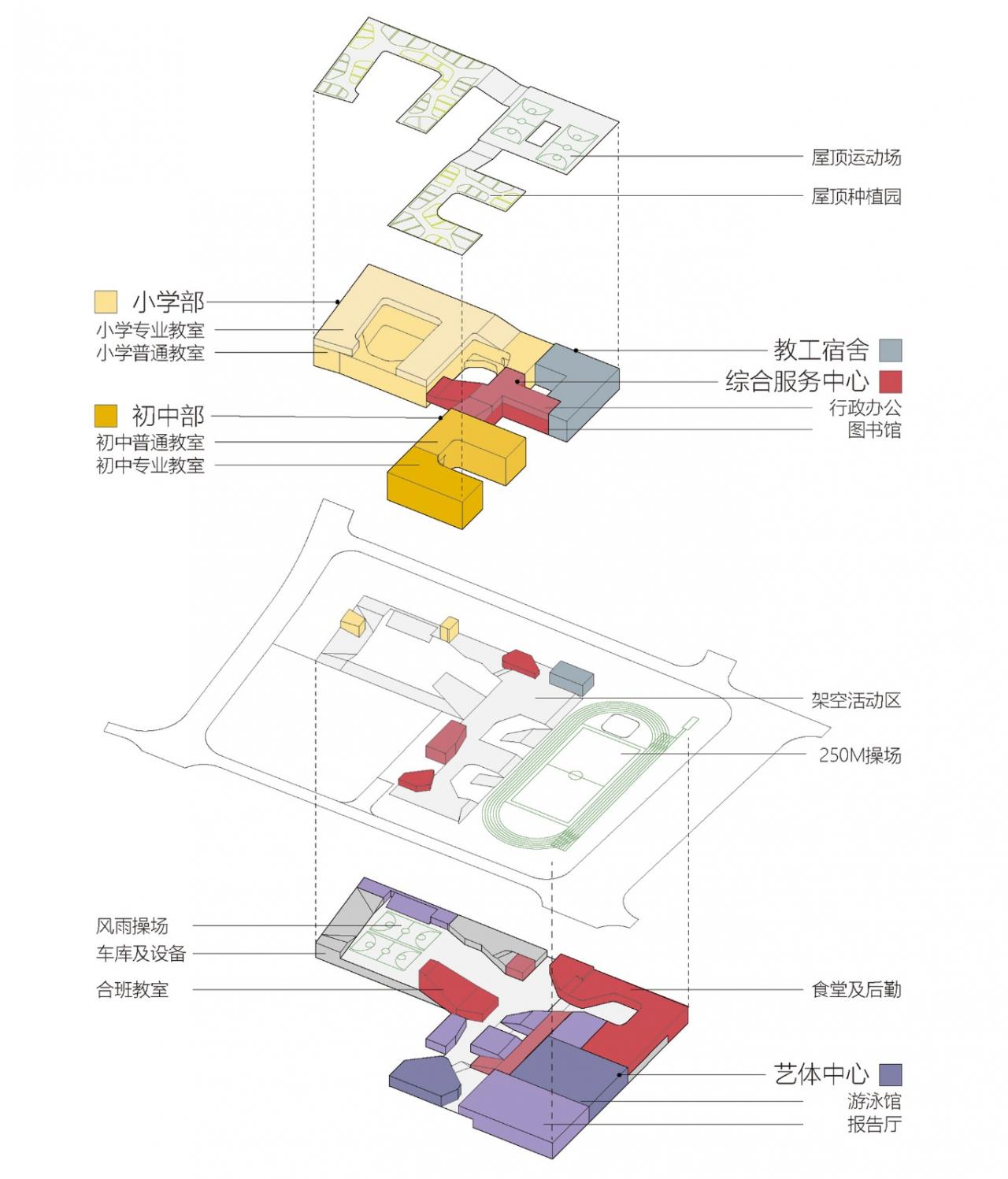 屋顶运动场
屋顶种植园

小学部
小学专业教室
小学普通教室

教工宿舍
综合服务中心
行政办公
图书馆

初中部
初中普通教室
初中专业教室

架空活动区
250M操场

风雨操场
车库及设备
合班教室

食堂及后勤

艺体中心
游泳馆
报告厅