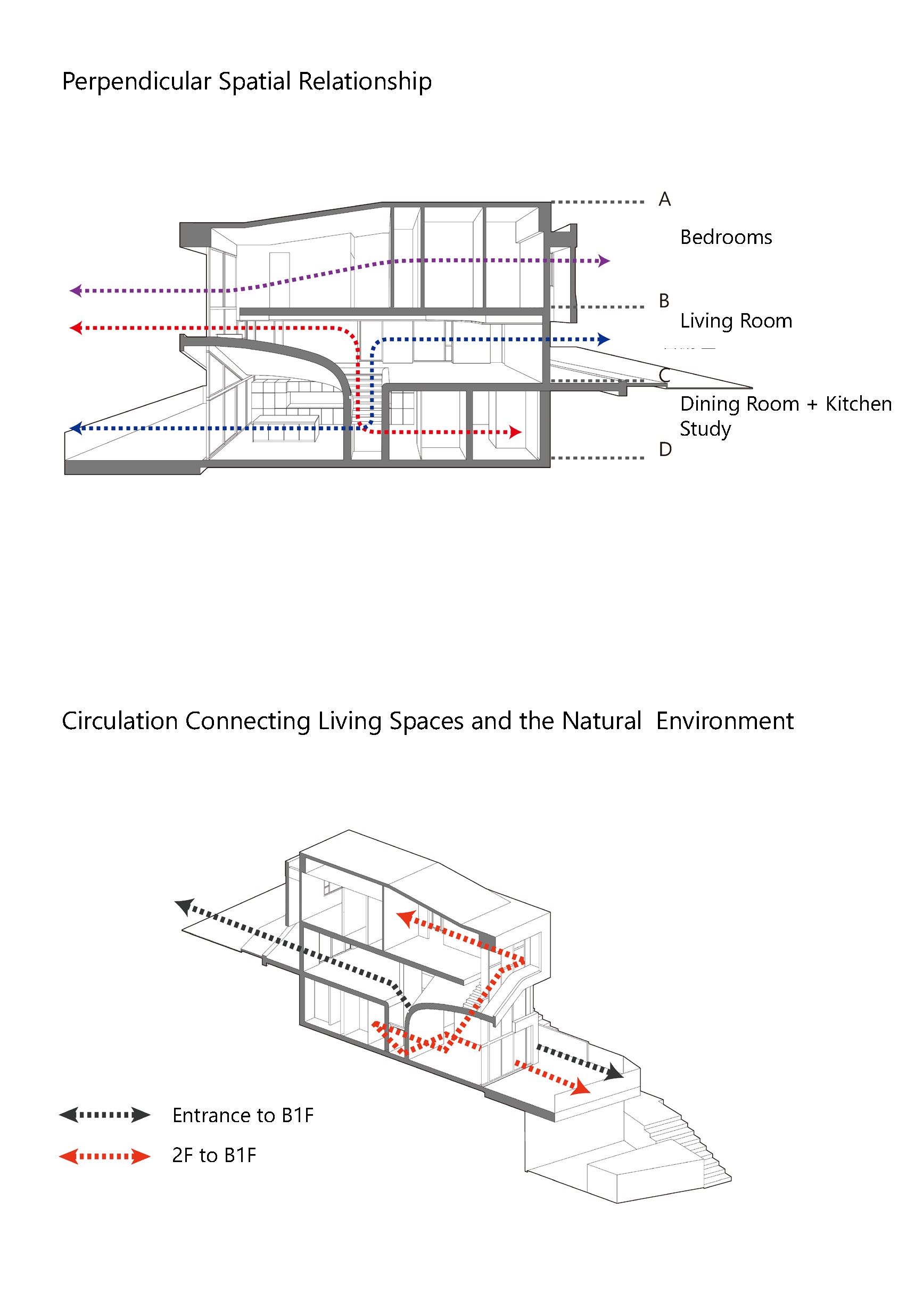 Perpendicular Spatial Relationship

A

Bedrooms

B

Living Room

C

Dining Room + Kitchen
Study

D

Circulation Connecting Living Spaces and the Natural Environment

Entrance to B1F

2F to B1F