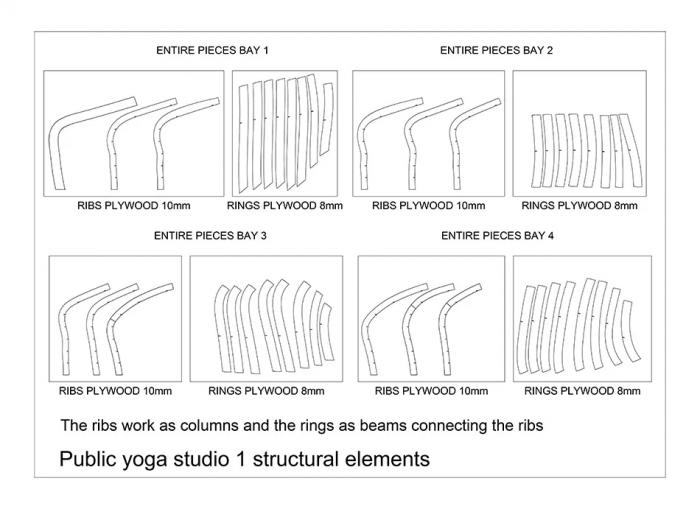 ENTIRE PIECES BAY 1

RIBS PLYWOOD 10mm

RINGS PLYWOOD 8mm

ENTIRE PIECES BAY 2

RIBS PLYWOOD 10mm

RINGS PLYWOOD 8mm

ENTIRE PIECES BAY 3

RIBS PLYWOOD 10mm

RINGS PLYWOOD 8mm

ENTIRE PIECES BAY 4

RIBS PLYWOOD 10mm

RINGS PLYWOOD 8mm

The ribs work as columns and the rings as beams connecting the ribs

Public yoga studio 1 structural elements