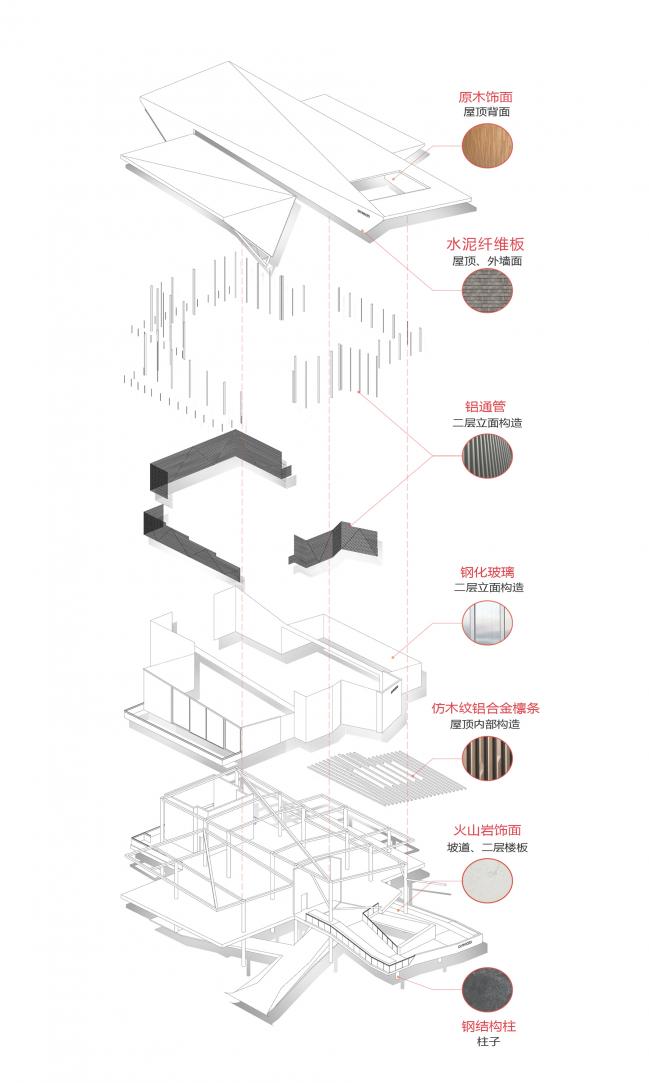 原木饰面
屋顶背面

水泥纤维板
屋顶、外墙面

铝通管
二层立面构造

钢化玻璃
二层立面构造

仿木纹铝合金檩条
屋顶内部构造

火山岩饰面
坡道、二层楼板

钢结构柱
柱子